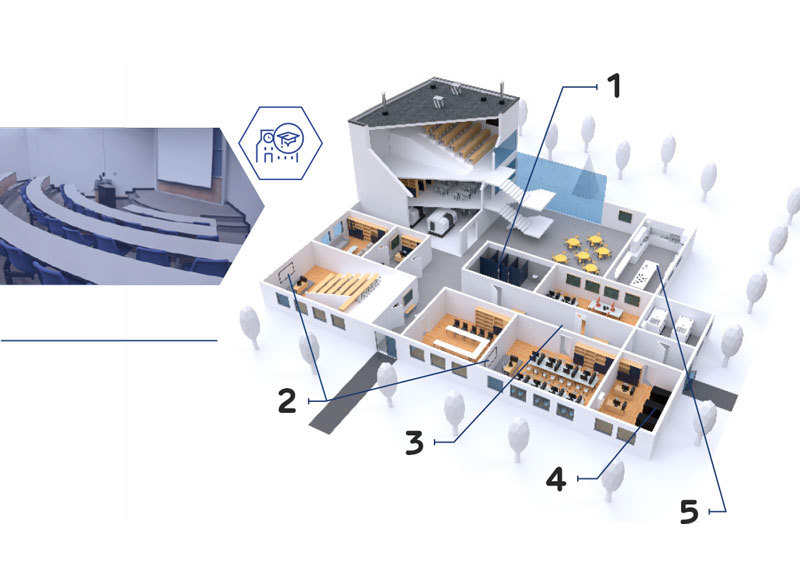 1

2

3

4

5